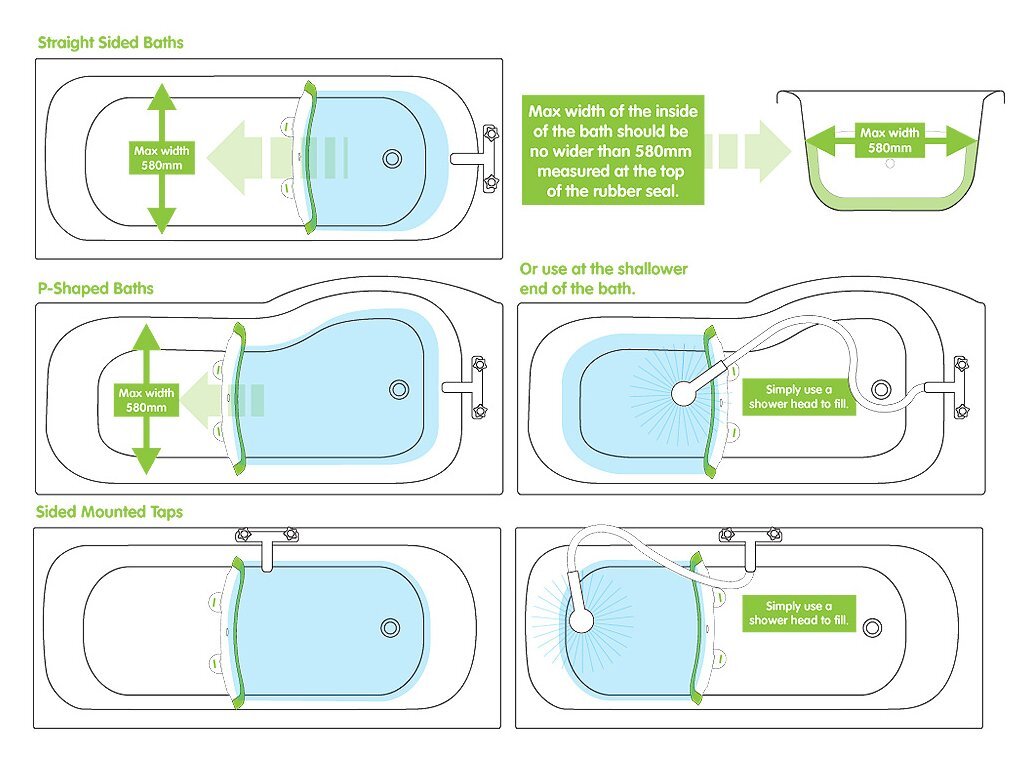 Straight Sided Baths

Max width 580mm

Max width of the inside of the bath should be no wider than 580mm measured at the top of the rubber seal.

Max width 580mm

P-Shaped Baths

Max width 580mm

Or use at the shallower end of the bath.

Simply use a shower head to fill.

Sided Mounted Taps

Simply use a shower head to fill.